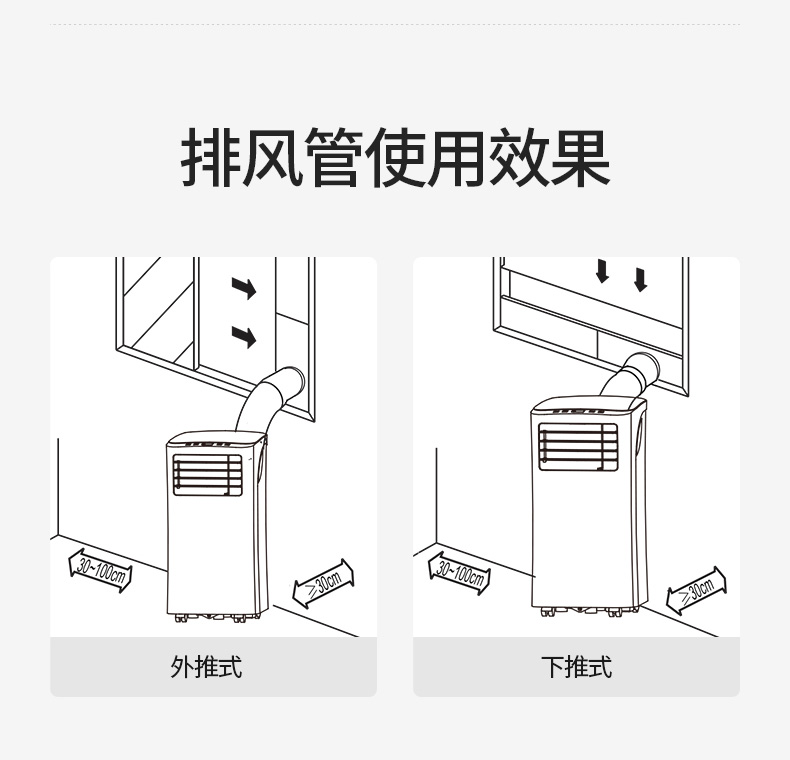 排风管使用效果

30~100cm

≥30cm

外推式

30~100cm

≥30cm

下推式